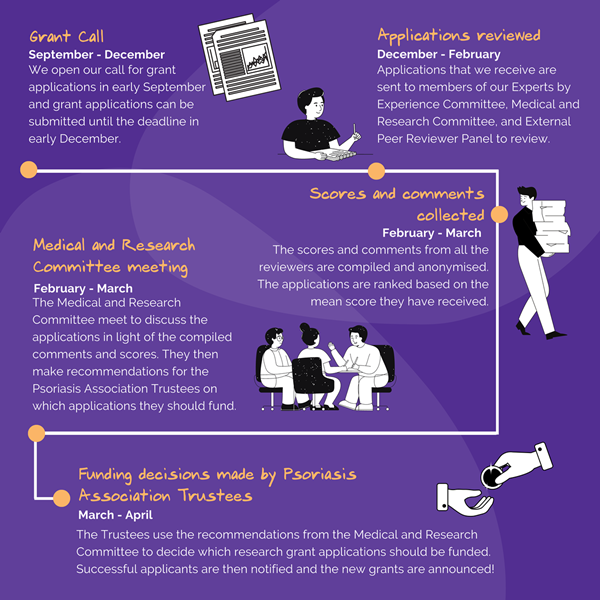 Grant Call
September - December
We open our call for grant applications in early September and grant applications can be submitted until the deadline in early December.

Applications reviewed
December - February
Applications that we receive are sent to members of our Experts by Experience Committee, Medical and Research Committee, and External Peer Reviewer Panel to review.

Scores and comments collected
February - March
The scores and comments from all the reviewers are compiled and anonymised. The applications are ranked based on the mean score they have received.

Medical and Research Committee meeting
February - March
The Medical and Research Committee meet to discuss the applications in light of the compiled comments and scores. They then make recommendations for the Psoriasis Association Trustees on which applications they should fund.

Funding decisions made by Psoriasis Association Trustees
March - April
The Trustees use the recommendations from the Medical and Research Committee to decide which research grant applications should be funded. Successful applicants are then notified and the new grants are announced!